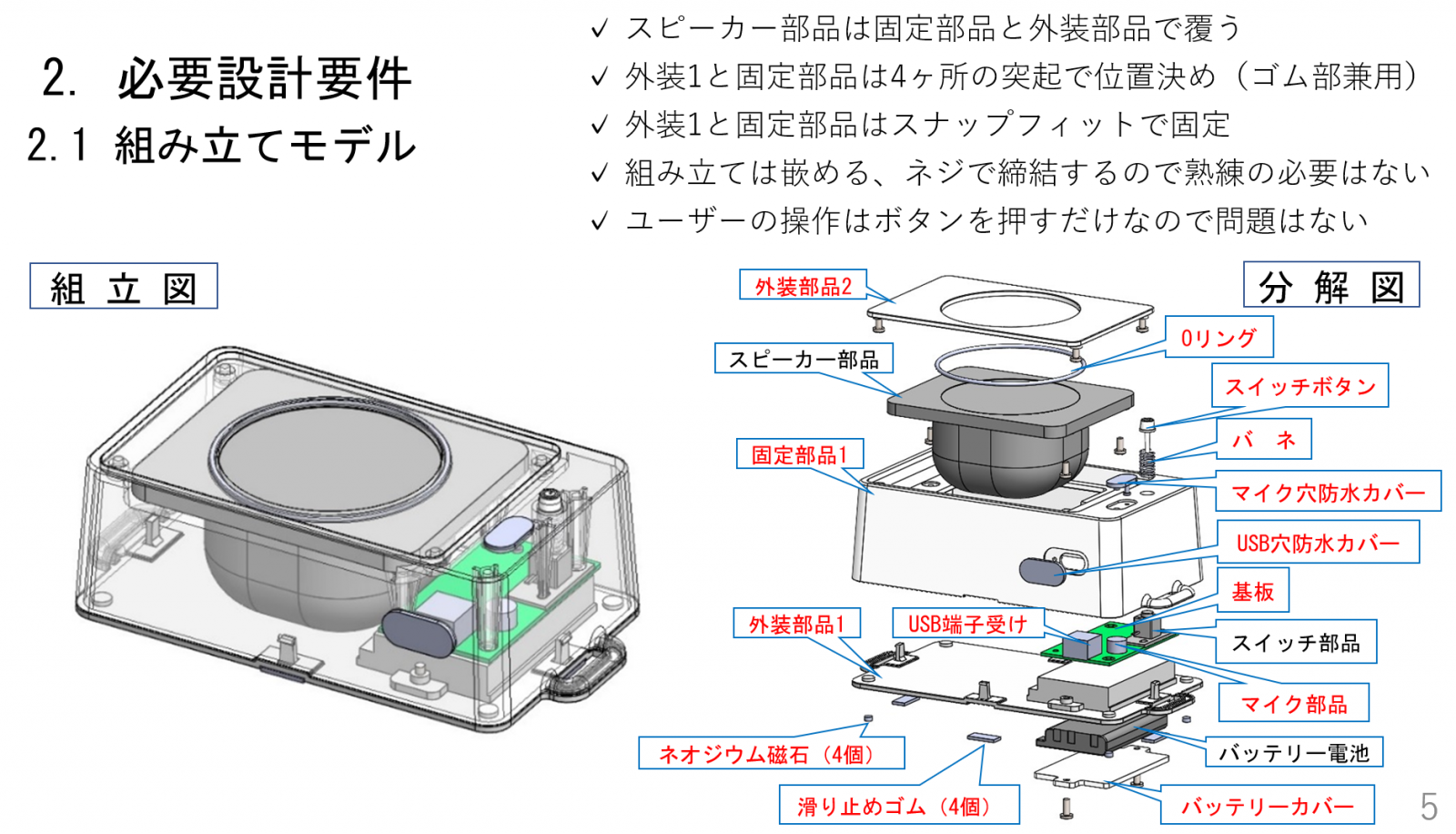 2. 必要設計要件
2.1 組み立てモデル

✓ スピーカー部品は固定部品と外装部品で覆う
✓ 外装1と固定部品は4ヶ所の突起で位置決め（ゴム部兼用）
✓ 外装1と固定部品はスナップフィットで固定
✓ 組み立ては嵌める、ネジで締結するので熟練の必要はない
✓ ユーザーの操作はボタンを押すだけなので問題はない

組 立 図

分 解 図

外装部品2
Oリング
スピーカー部品
スイッチボタン
バ ネ
固定部品1
マイク穴防水カバー
USB穴防水カバー
基板
外装部品1
USB端子受け
スイッチ部品
マイク部品
ネオジウム磁石（4個）
バッテリー電池
滑り止めゴム（4個）
バッテリーカバー

5